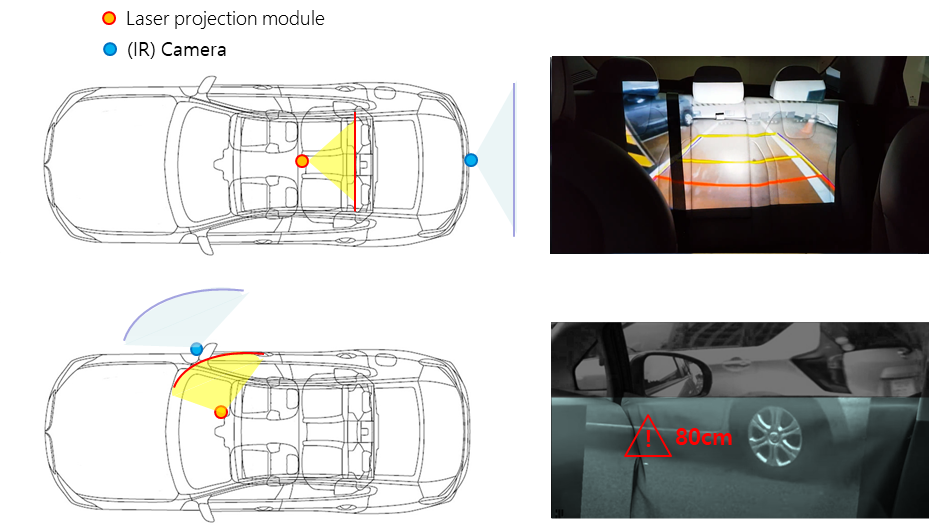 Laser projection module
(IR) Camera

! 80cm